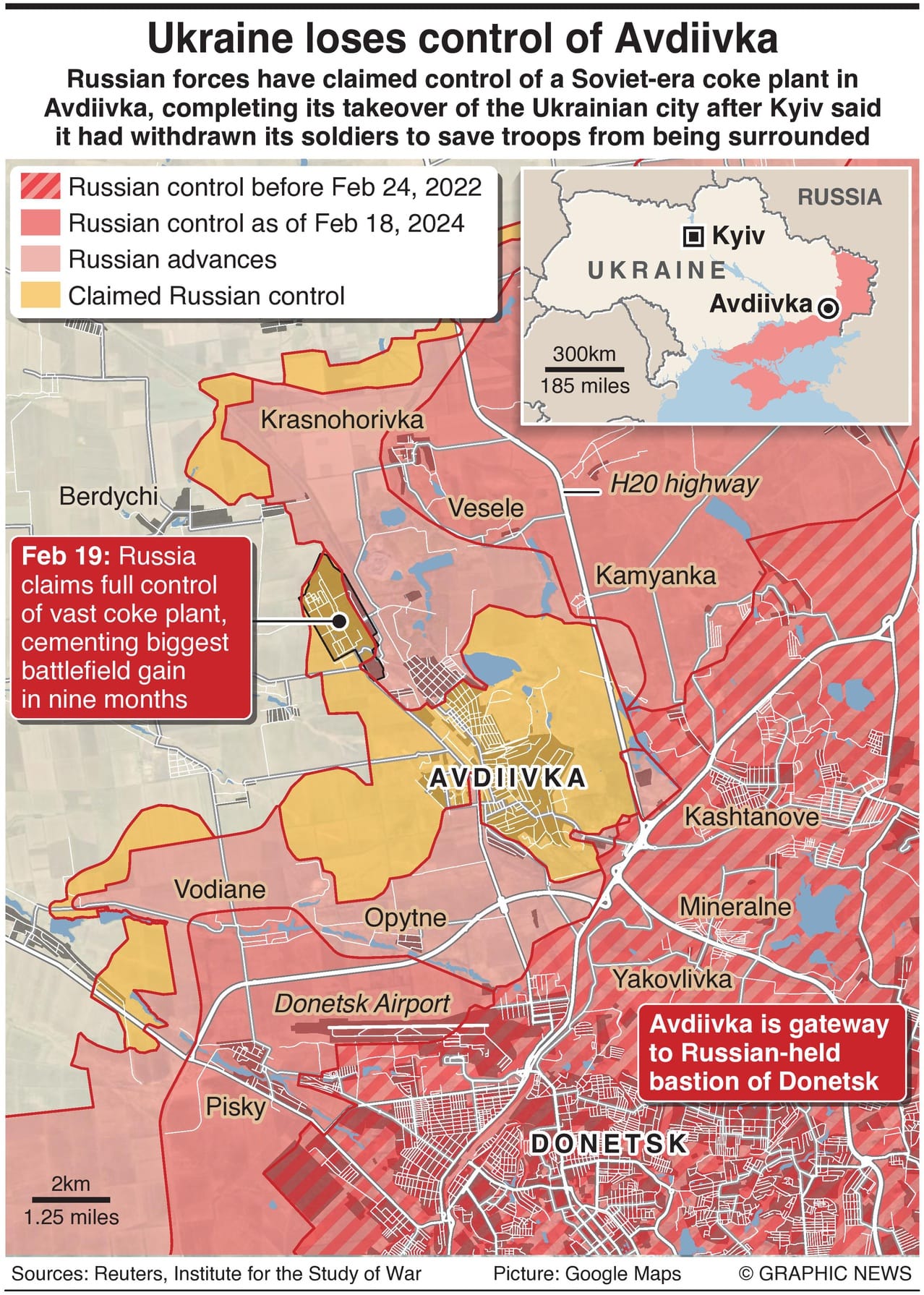 Ukraine loses control of Avdiivka

Russian forces have claimed control of a Soviet-era coke plant in Avdiivka, completing its takeover of the Ukrainian city after Kyiv said it had withdrawn its soldiers to save troops from being surrounded

Russian control before Feb 24, 2022
Russian control as of Feb 18, 2024
Russian advances
Claimed Russian control

RUSSIA
Kyiv
UKRAINE
Avdiivka
300km
185 miles

Krasnohorivka
Berdychi
Vesele
H20 highway
Kamyanka

Feb 19: Russia claims full control of vast coke plant, cementing biggest battlefield gain in nine months

AVDIIVKA
Kashtanove
Vodiane
Opytne
Mineralne
Yakovlivka
Donetsk Airport

Avdiivka is gateway to Russian-held bastion of Donetsk

Pisky
DONETSK
2km
1.25 miles

Sources: Reuters, Institute for the Study of War
Picture: Google Maps
© GRAPHIC NEWS